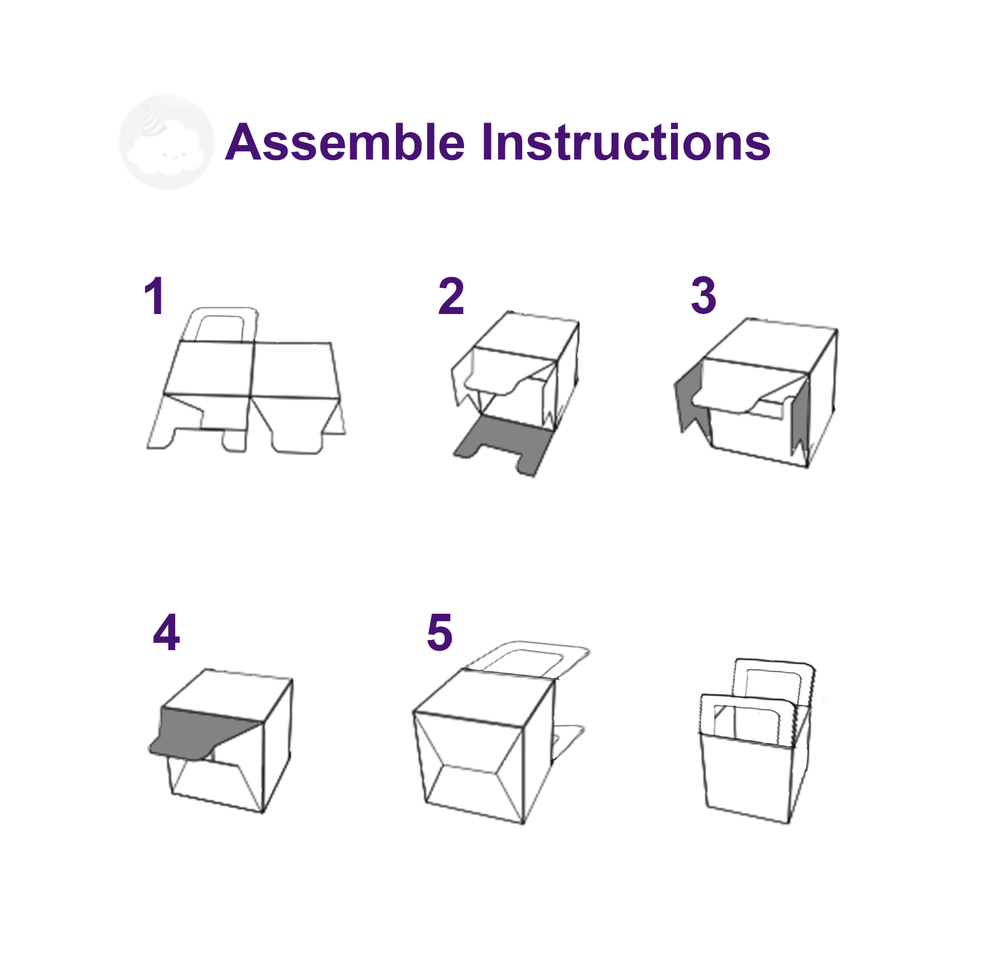 Assemble Instructions

1

2

3

4

5